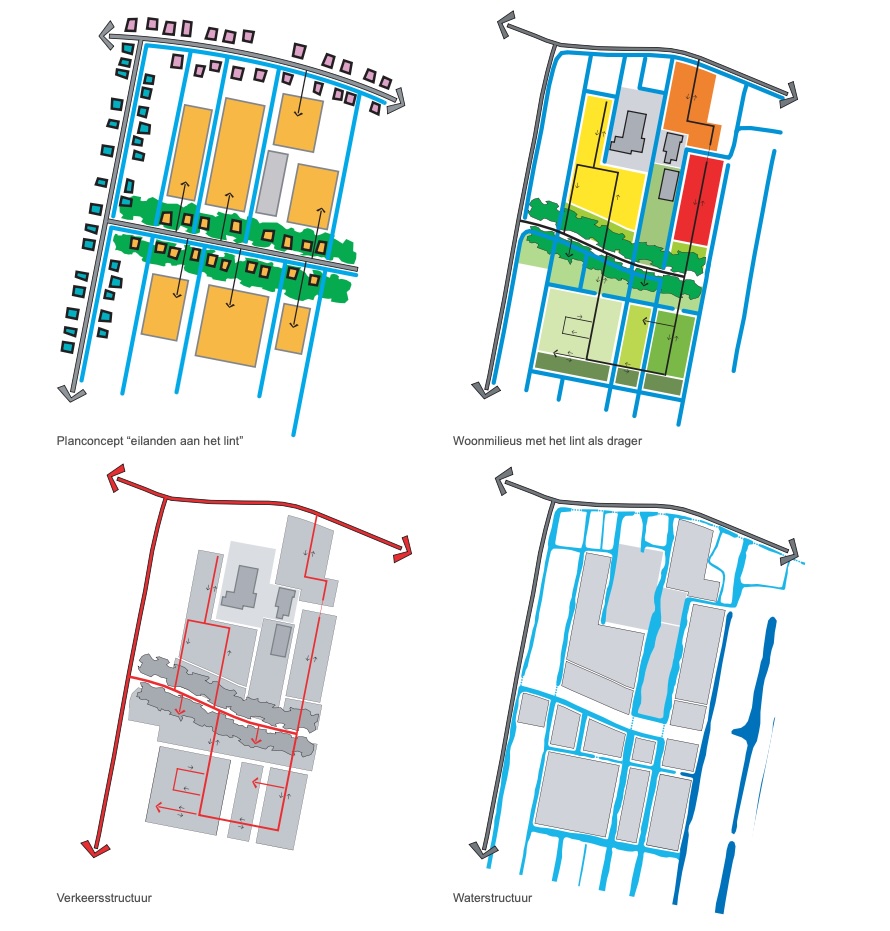 Planconcept “eilanden aan het lint”

Woonmilieus met het lint als drager

Verkeersstructuur

Waterstructuur